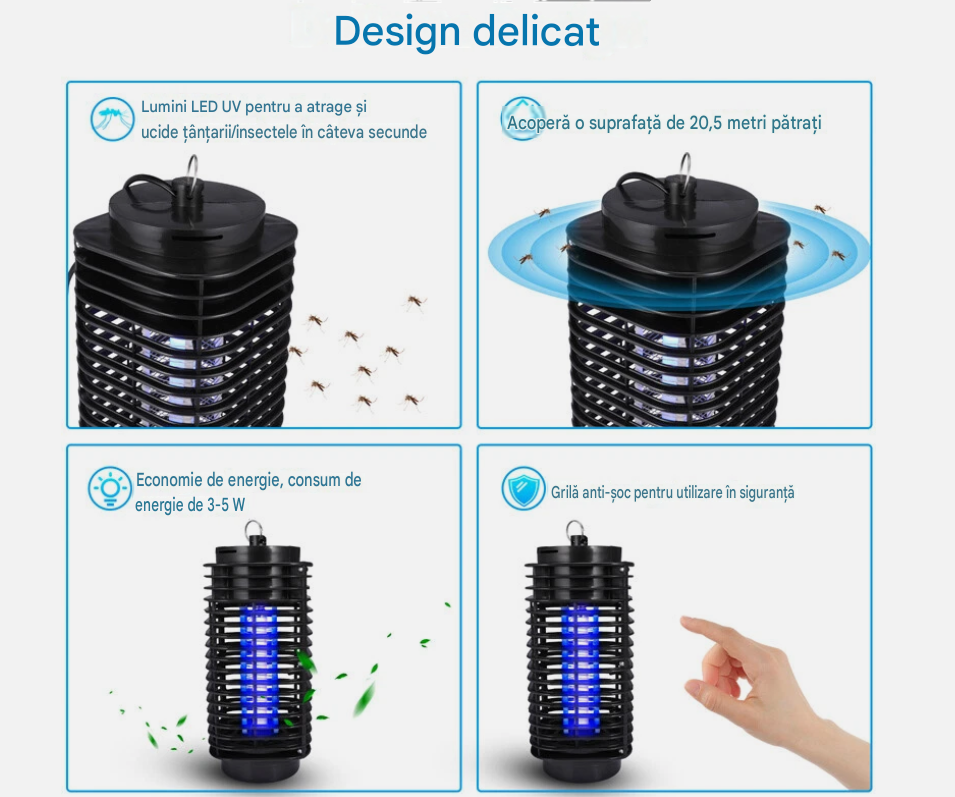 Design delicat

Lumini LED UV pentru a atrage și ucide țânțarii/insectele în câteva secunde

Acoperă o suprafață de 20,5 metri pătrați

Economie de energie, consum de energie de 3-5 W

Grilă anti-șoc pentru utilizare în siguranță