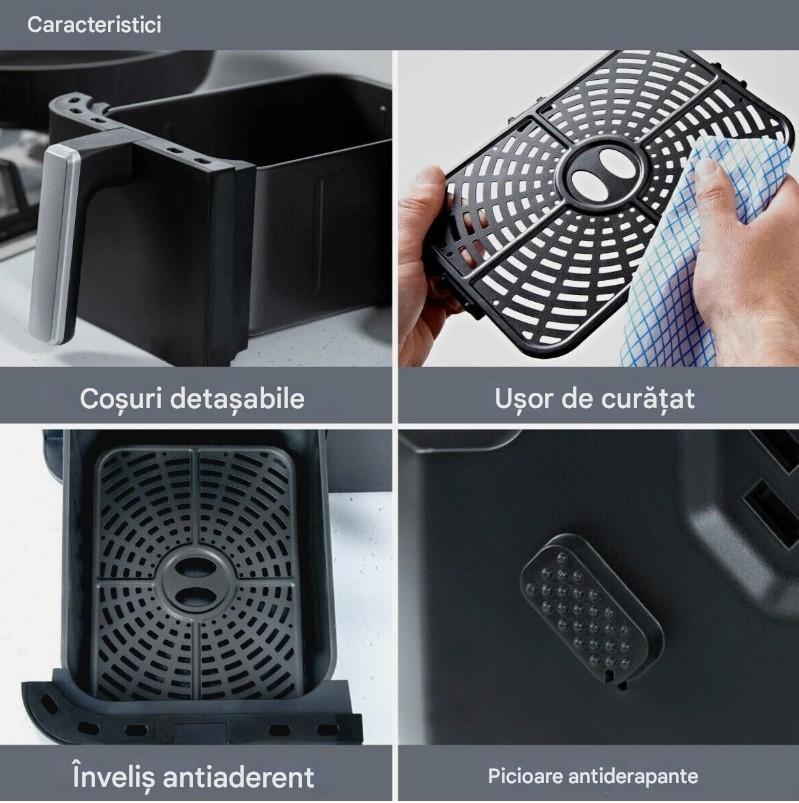 Caracteristici

Coșuri detașabile

Ușor de curățat

Înveliș antiaderent

Picioare antiderapante