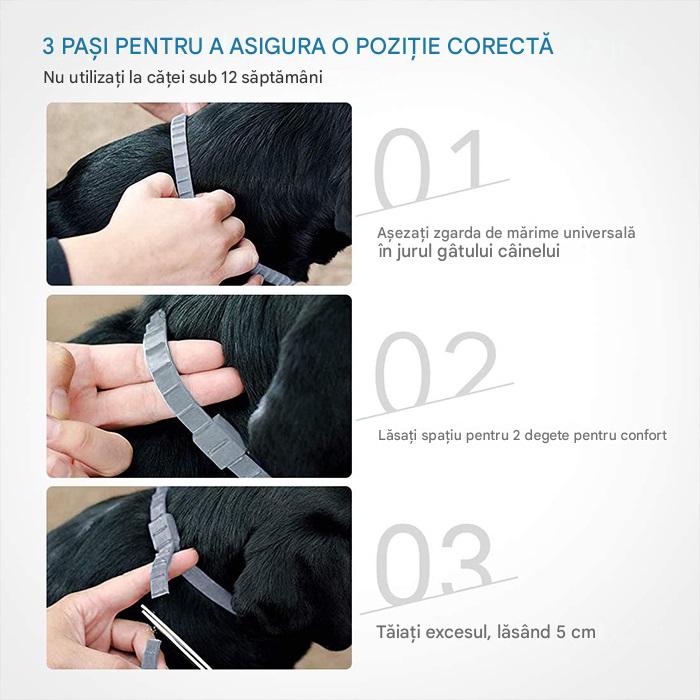 3 PAȘI PENTRU A ASIGURA O POZIȚIE CORECTĂ

Nu utilizați la căței sub 12 săptămâni

01

Așezați zgarda de mărime universală în jurul gâtului câinelui

02

Lăsați spațiu pentru 2 degete pentru confort

03

Tăiați excesul, lăsând 5 cm