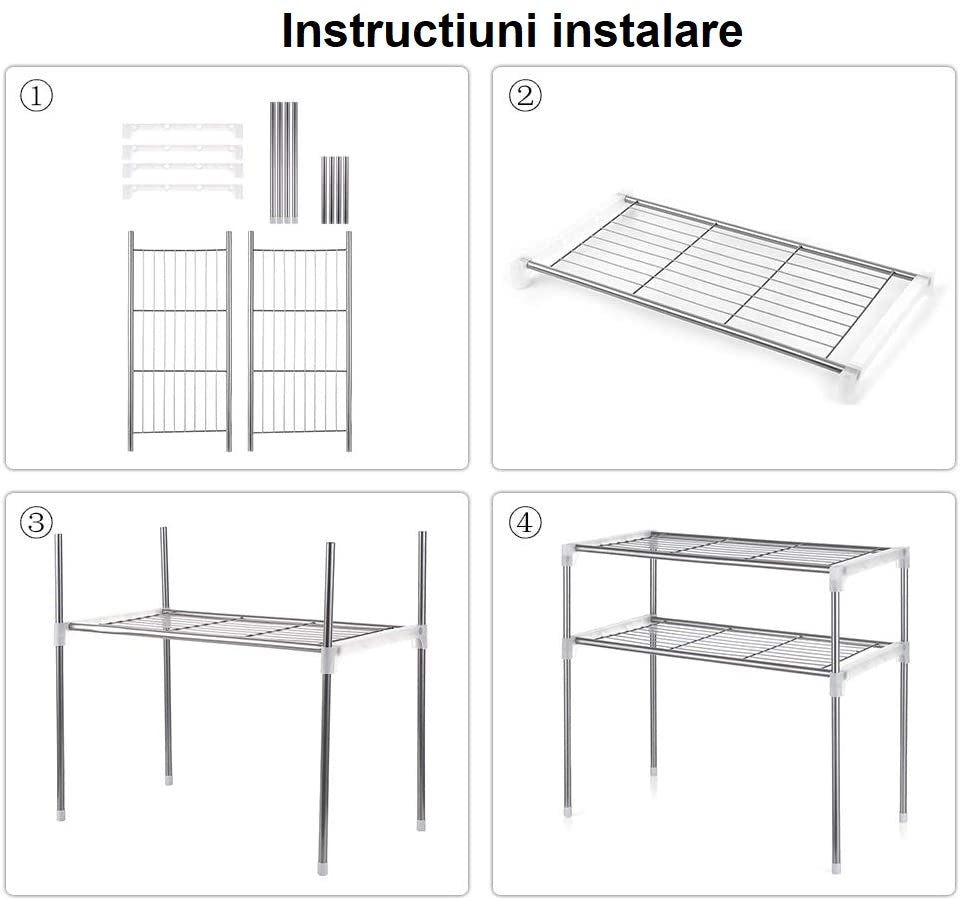 Instructiuni instalare

①

②

③

④